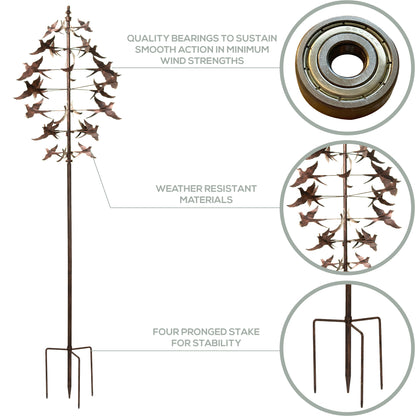 QUALITY BEARINGS TO SUSTAIN SMOOTH ACTION IN MINIMUM WIND STRENGTHS

WEATHER RESISTANT MATERIALS

FOUR PRONGED STAKE FOR STABILITY