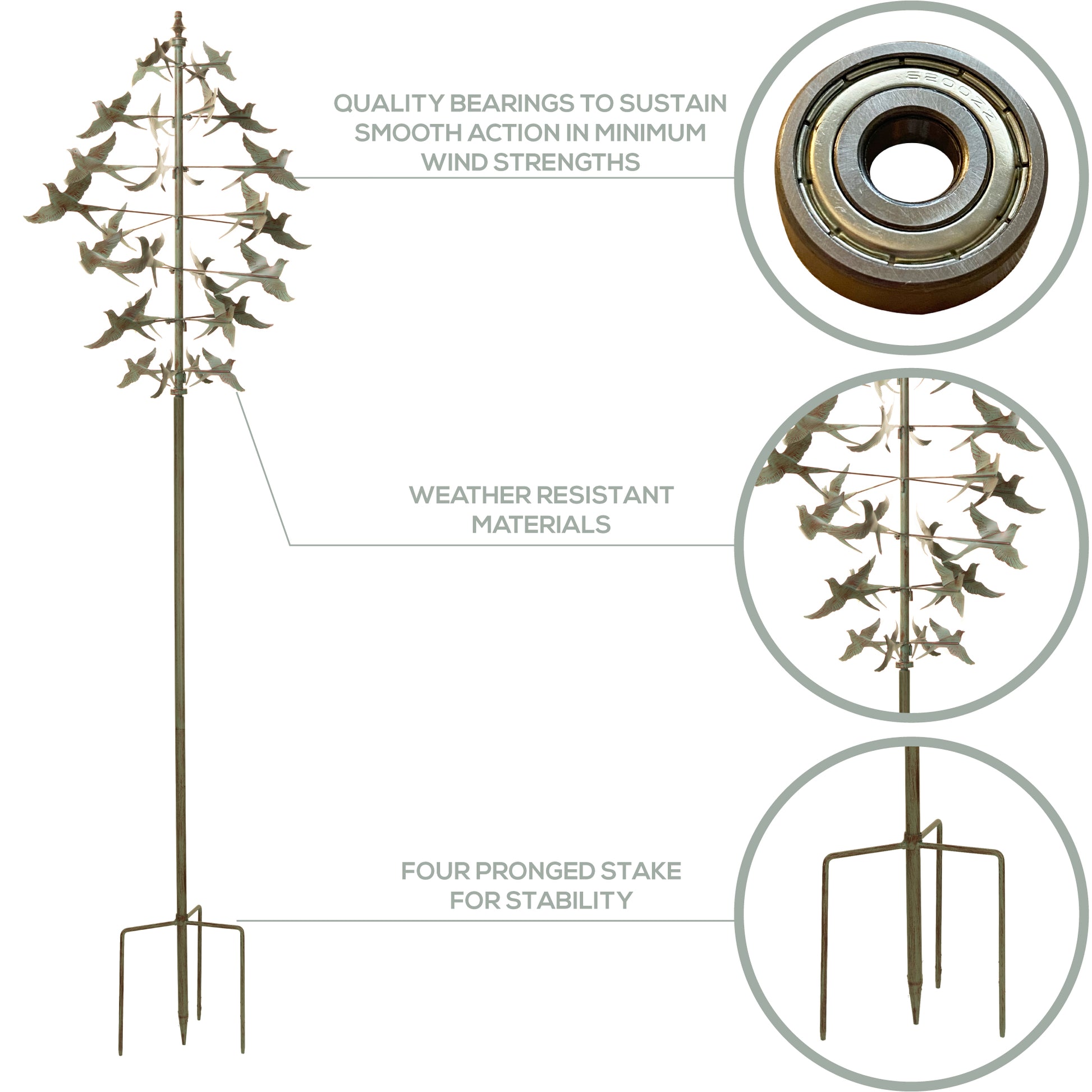 QUALITY BEARINGS TO SUSTAIN SMOOTH ACTION IN MINIMUM WIND STRENGTHS

6200ZZ

WEATHER RESISTANT MATERIALS

FOUR PRONGED STAKE FOR STABILITY