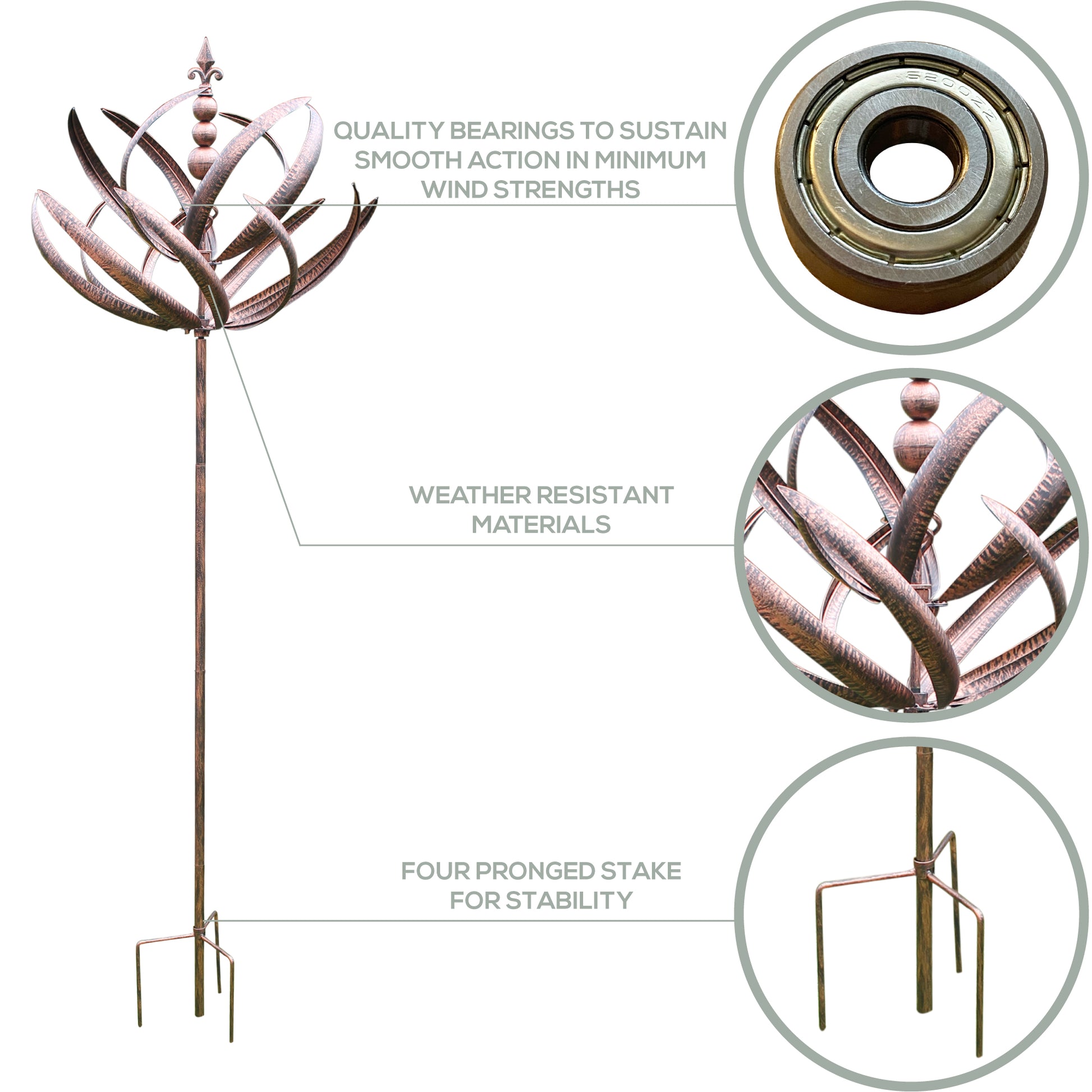 QUALITY BEARINGS TO SUSTAIN SMOOTH ACTION IN MINIMUM WIND STRENGTHS

6200ZZ

WEATHER RESISTANT MATERIALS

FOUR PRONGED STAKE FOR STABILITY